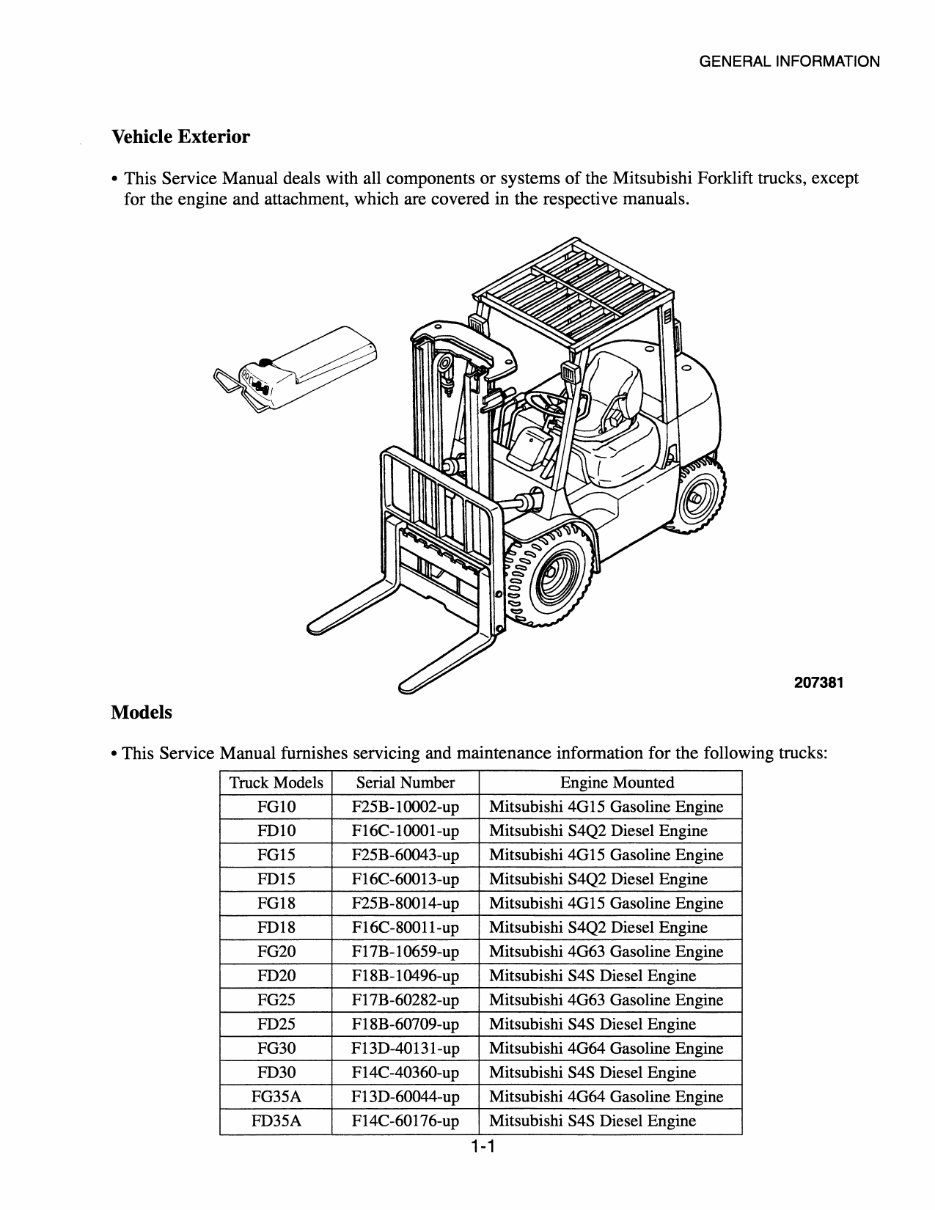 GENERAL INFORMATION

Vehicle Exterior

• This Service Manual deals with all components or systems of the Mitsubishi Forklift trucks, except for the engine and attachment, which are covered in the respective manuals.

207381

Models

• This Service Manual furnishes servicing and maintenance information for the following trucks:

| Truck Models | Serial Number | Engine Mounted |
|---|---|---|
| FG10 | F25B-10002-up | Mitsubishi 4G15 Gasoline Engine |
| FD10 | F16C-10001-up | Mitsubishi S4Q2 Diesel Engine |
| FG15 | F25B-60043-up | Mitsubishi 4G15 Gasoline Engine |
| FD15 | F16C-60013-up | Mitsubishi S4Q2 Diesel Engine |
| FG18 | F25B-80014-up | Mitsubishi 4G15 Gasoline Engine |
| FD18 | F16C-80011-up | Mitsubishi S4Q2 Diesel Engine |
| FG20 | F17B-10659-up | Mitsubishi 4G63 Gasoline Engine |
| FD20 | F18B-10496-up | Mitsubishi S4S Diesel Engine |
| FG25 | F17B-60282-up | Mitsubishi 4G63 Gasoline Engine |
| FD25 | F18B-60709-up | Mitsubishi S4S Diesel Engine |
| FG30 | F13D-40131-up | Mitsubishi 4G64 Gasoline Engine |
| FD30 | F14C-40360-up | Mitsubishi S4S Diesel Engine |
| FG35A | F13D-60044-up | Mitsubishi 4G64 Gasoline Engine |
| FD35A | F14C-60176-up | Mitsubishi S4S Diesel Engine |

1-1