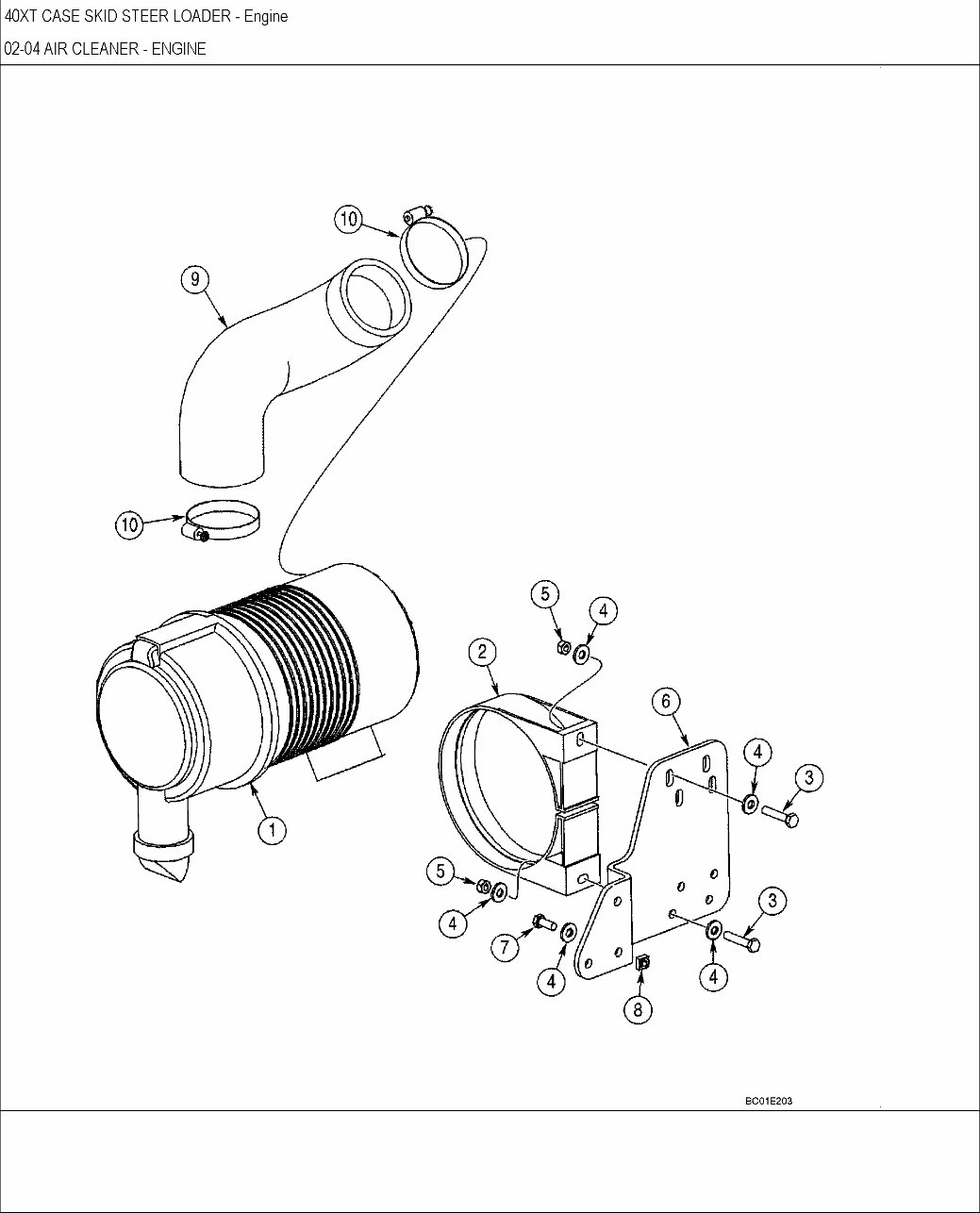 40XT CASE SKID STEER LOADER - Engine

02-04 AIR CLEANER - ENGINE

10
9
10
5
4
2
6
4
3
1
5
4
7
4
3
4
8

BC01E203