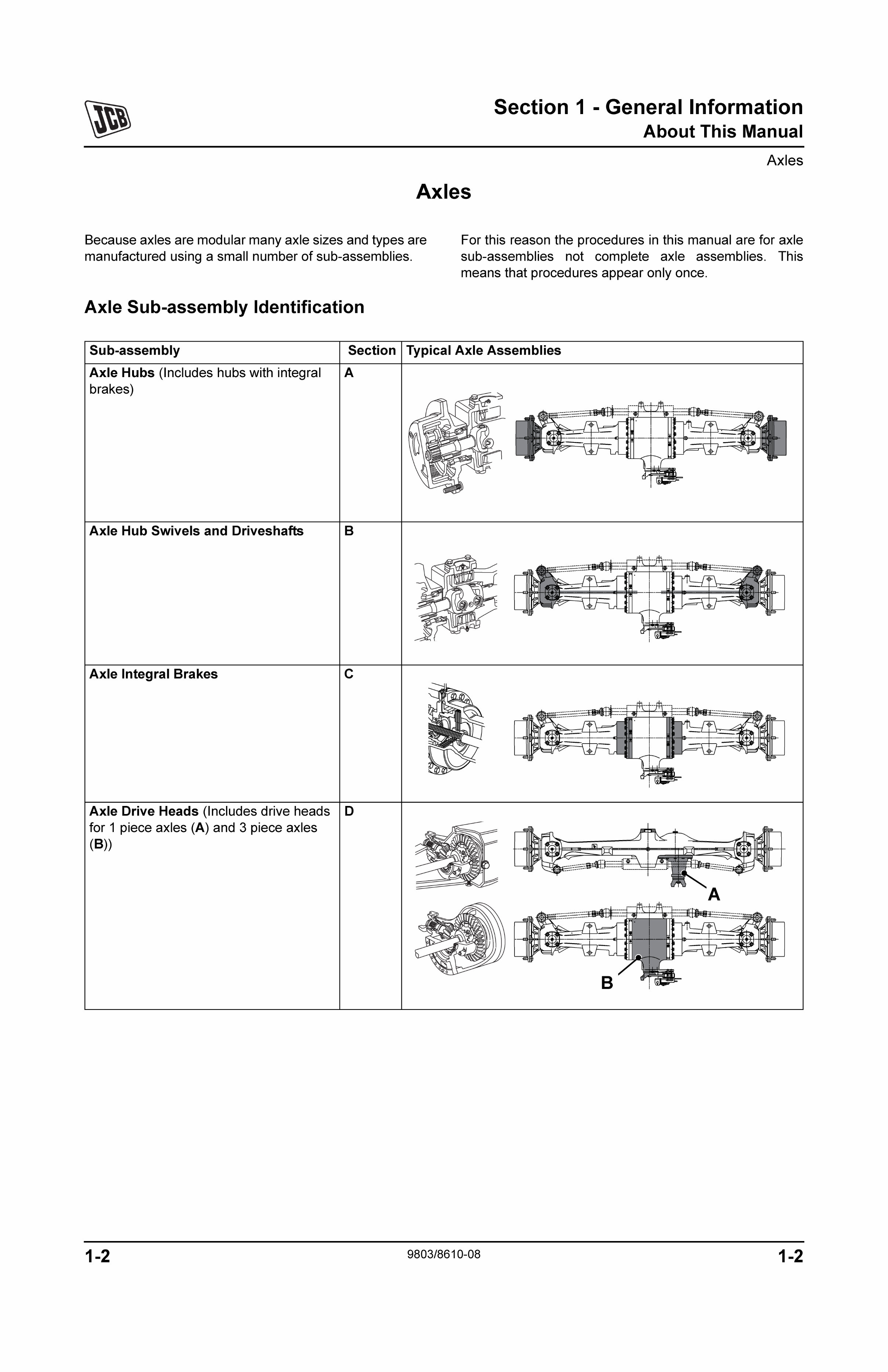 JCB

Section 1 - General Information
About This Manual

Axles

Axles

Because axles are modular many axle sizes and types are manufactured using a small number of sub-assemblies.

For this reason the procedures in this manual are for axle sub-assemblies not complete axle assemblies. This means that procedures appear only once.

Axle Sub-assembly Identification

| Sub-assembly | Section | Typical Axle Assemblies |
|---|---|---|
| Axle Hubs (Includes hubs with integral brakes) | A | |
| Axle Hub Swivels and Driveshafts | B | |
| Axle Integral Brakes | C | |
| Axle Drive Heads (Includes drive heads for 1 piece axles (A) and 3 piece axles (B)) | D | A B |

1-2 9803/8610-08 1-2