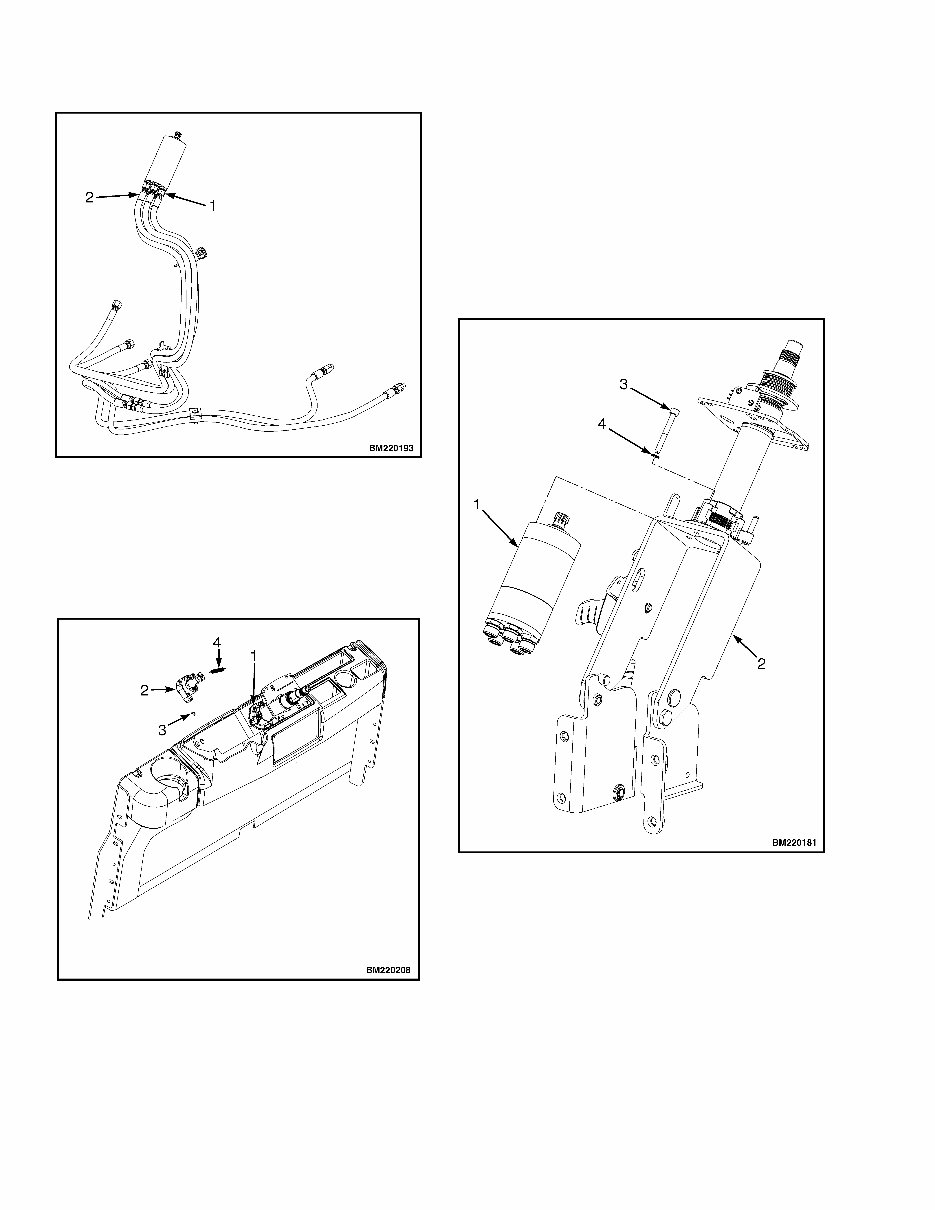 2
1
BM220193

4
1
2
3
BM220208

3
4
1
2
BM220181