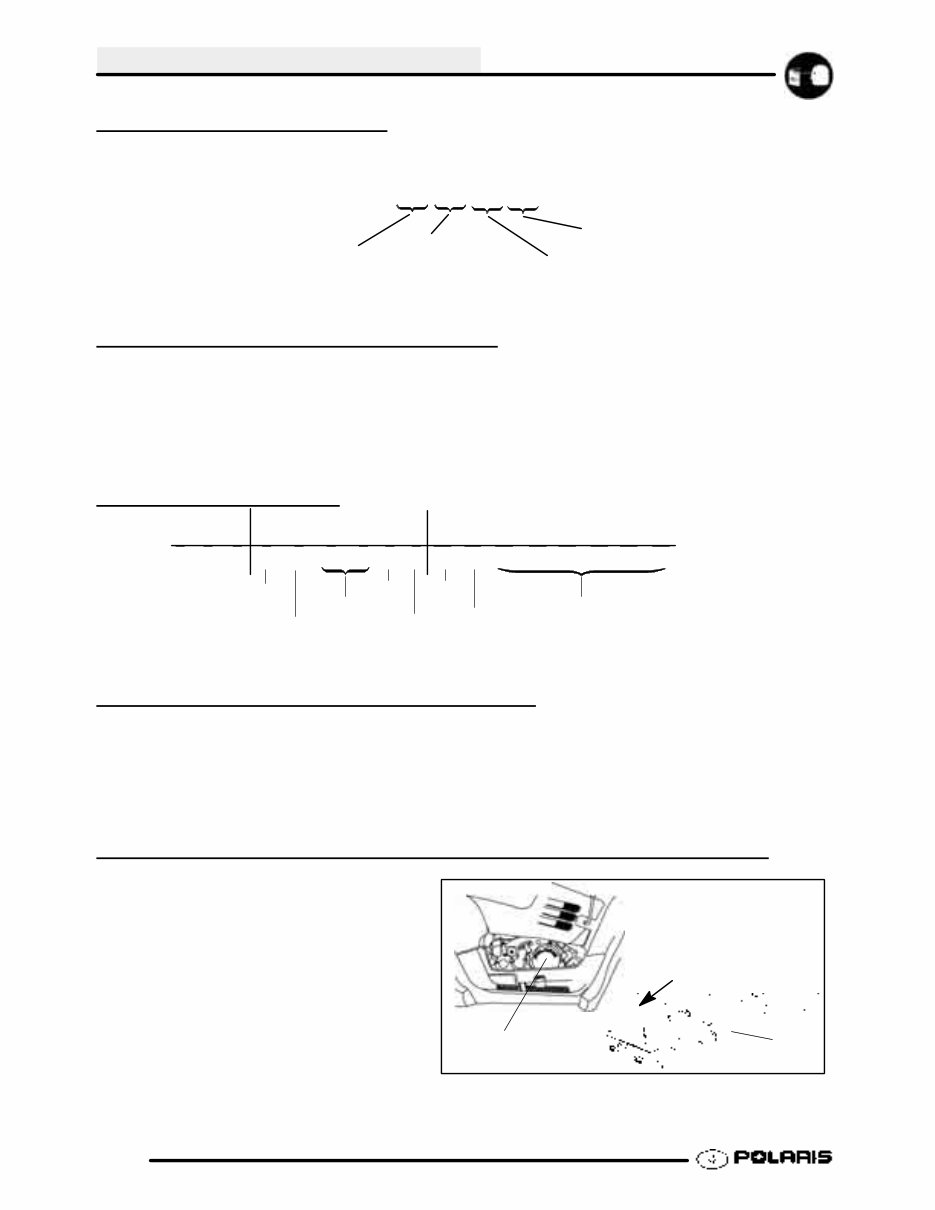 POLARIS