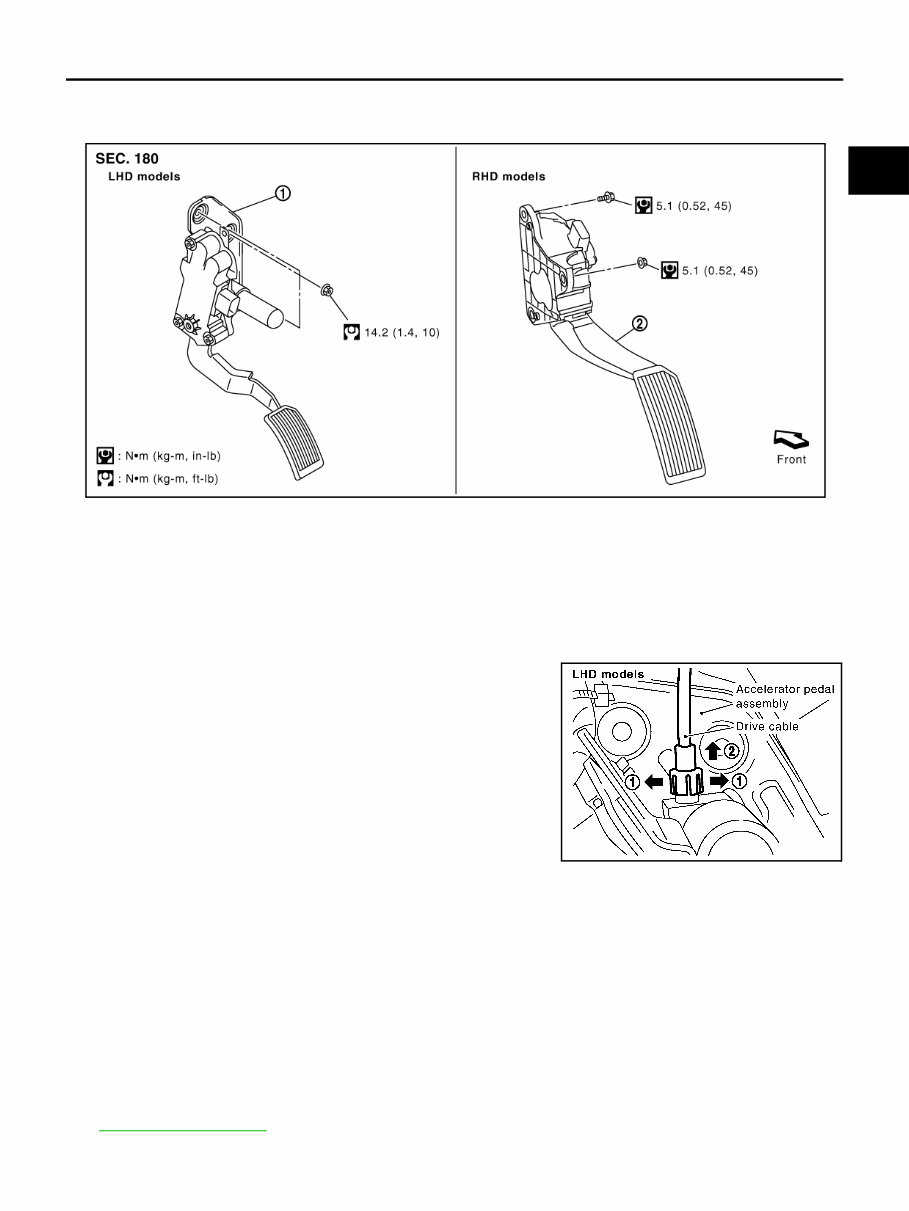 SEC. 180

LHD models

①

14.2 (1.4, 10)

: N•m (kg-m, in-lb)

: N•m (kg-m, ft-lb)

RHD models

5.1 (0.52, 45)

5.1 (0.52, 45)

②

Front

LHD models

Accelerator pedal assembly

Drive cable

②

①

①