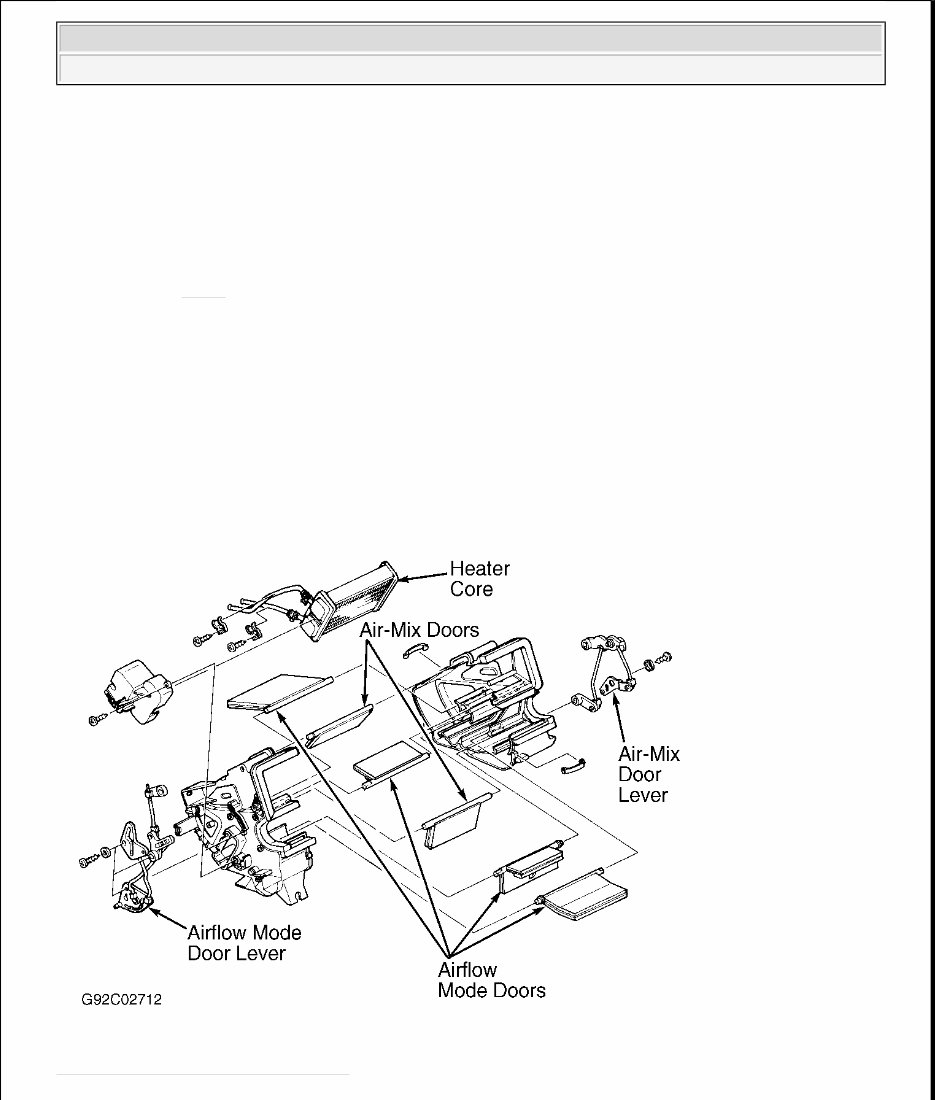 Heater Core

Air-Mix Doors

Air-Mix Door Lever

Airflow Mode Door Lever

Airflow Mode Doors

G92C02712