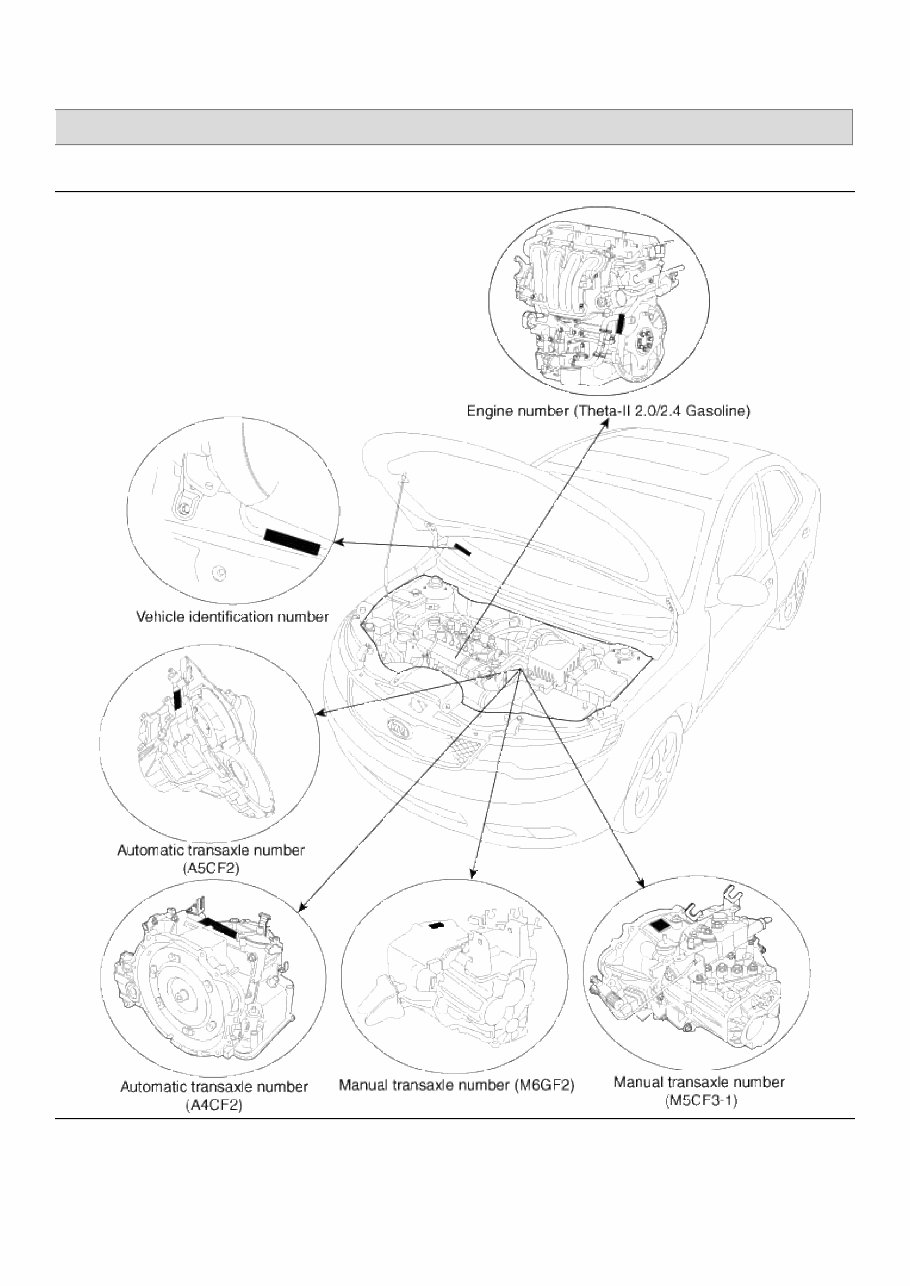 Engine number (Theta-II 2.0/2.4 Gasoline)

Vehicle identification number

Automatic transaxle number (A5CF2)

Automatic transaxle number (A4CF2)

Manual transaxle number (M6GF2)

Manual transaxle number (M5CF3-1)