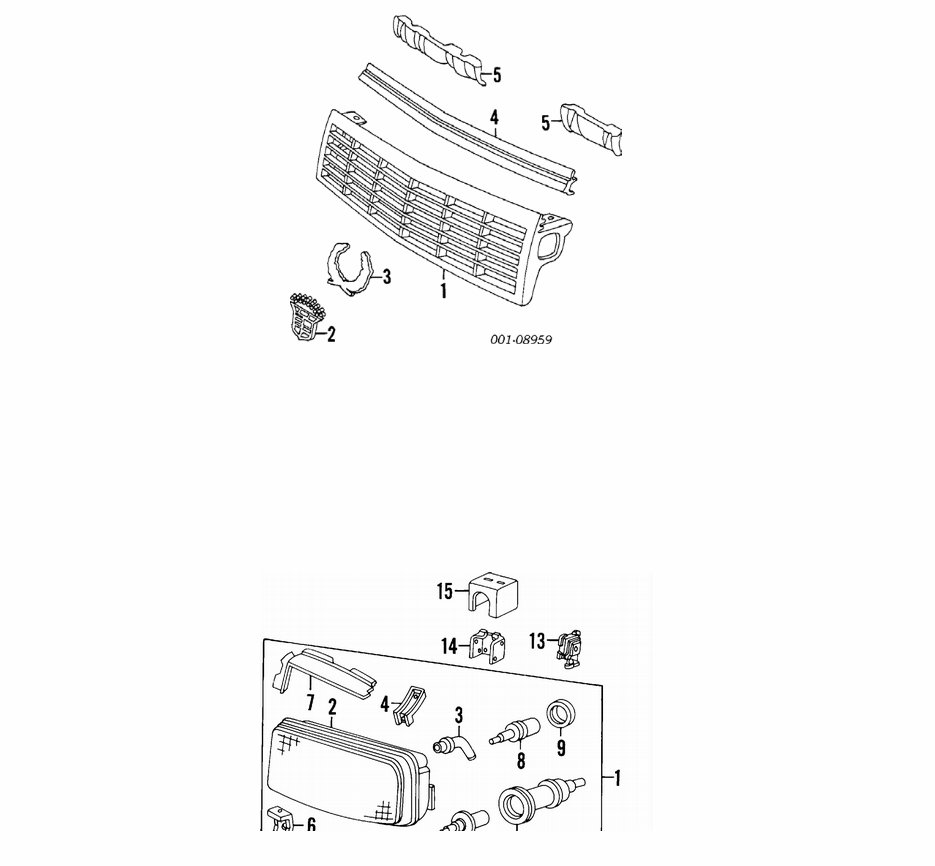 5
4
5
3
1
2
001-08959

15
14
13
7
2
4
3
8
9
1
6