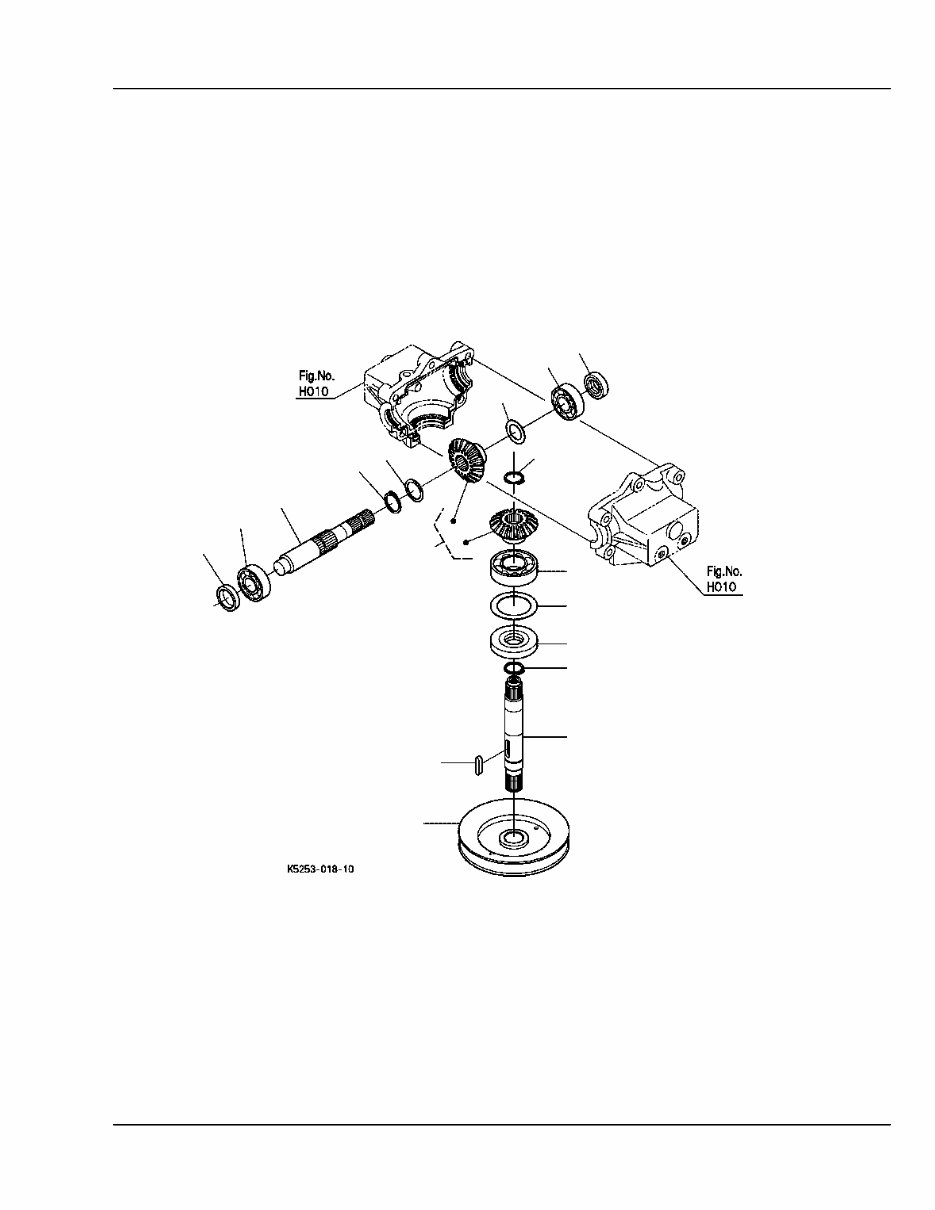 Fig.No.
H010

Fig.No.
H010

K5253-018-10