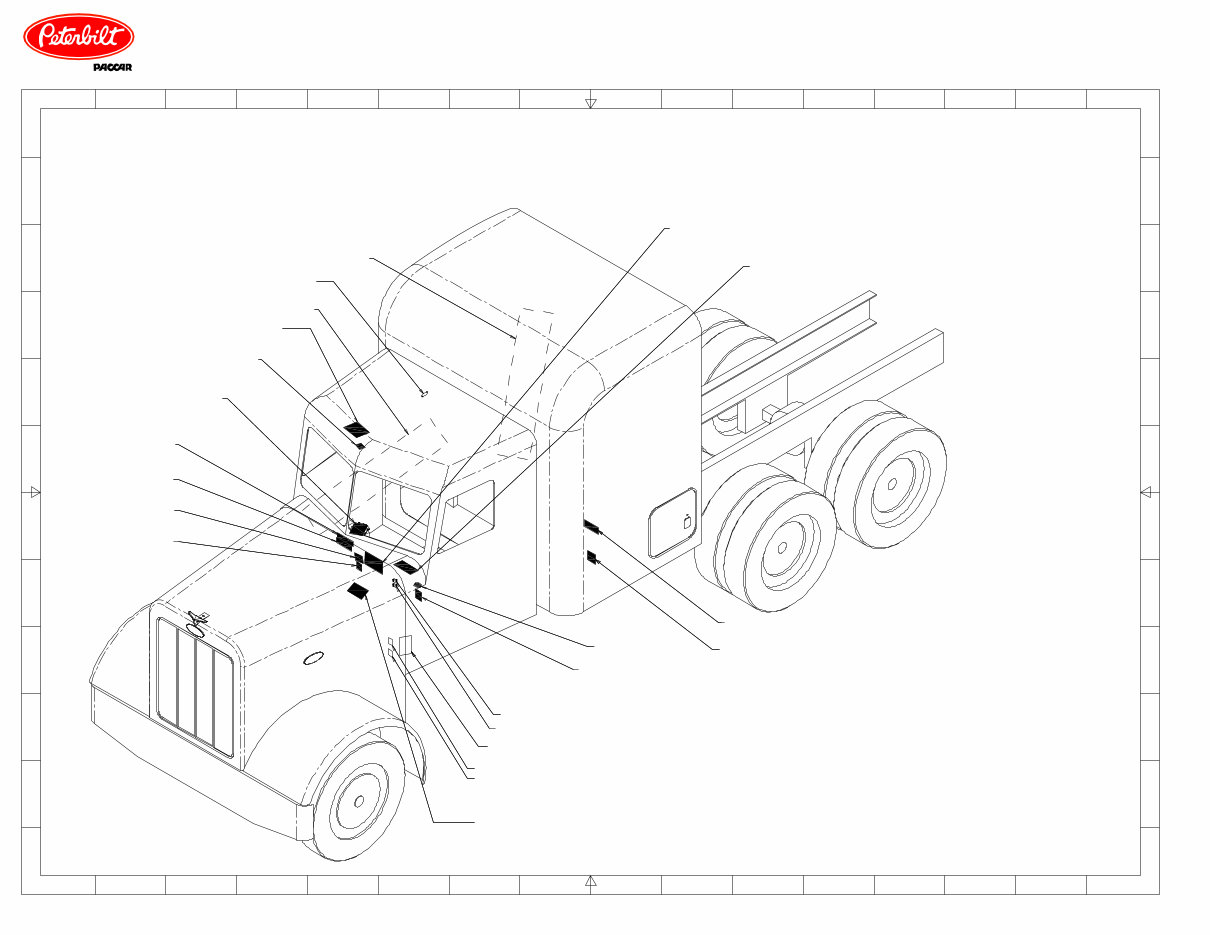 Peterbilt
PACCAR