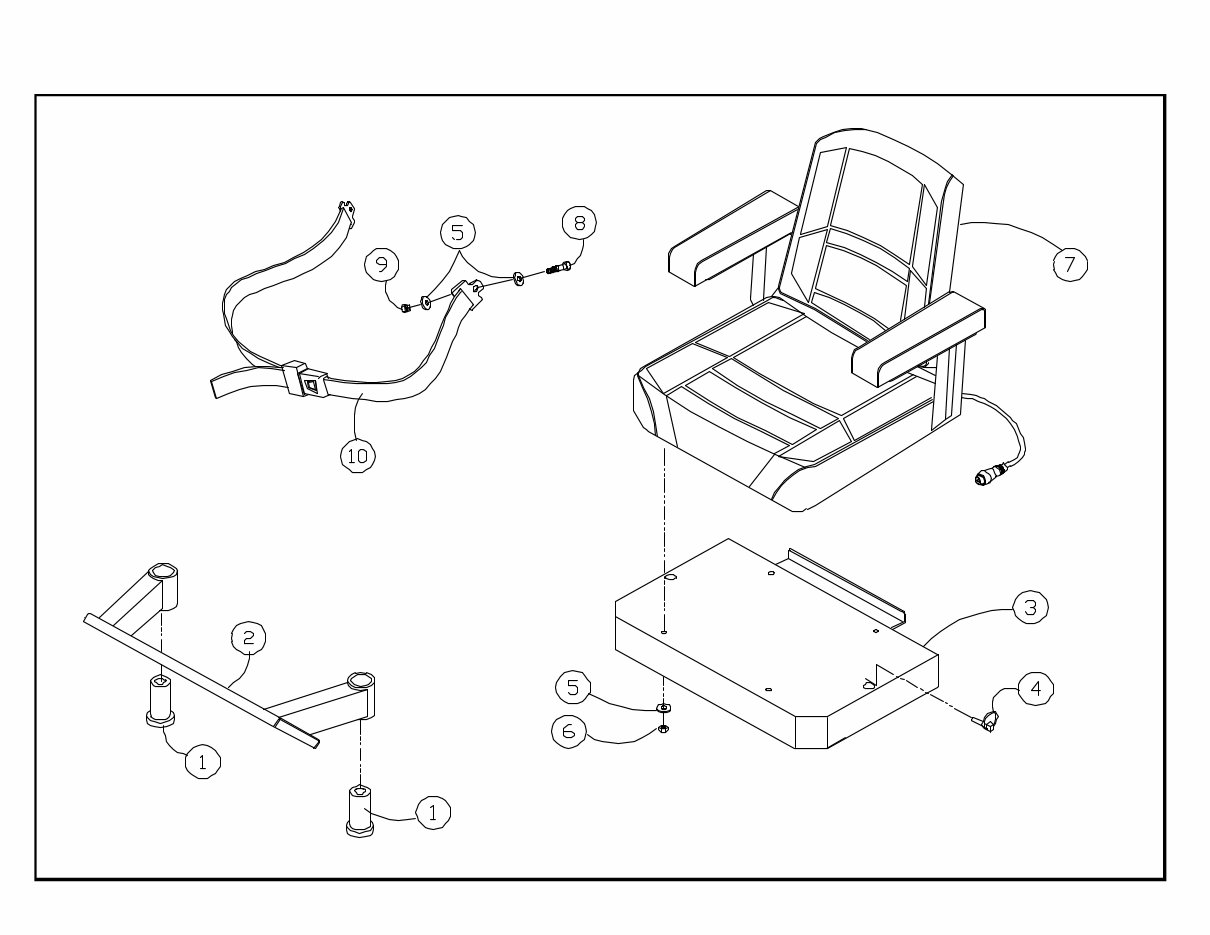 9
5
8
7
10
2
3
5
4
6
1
1