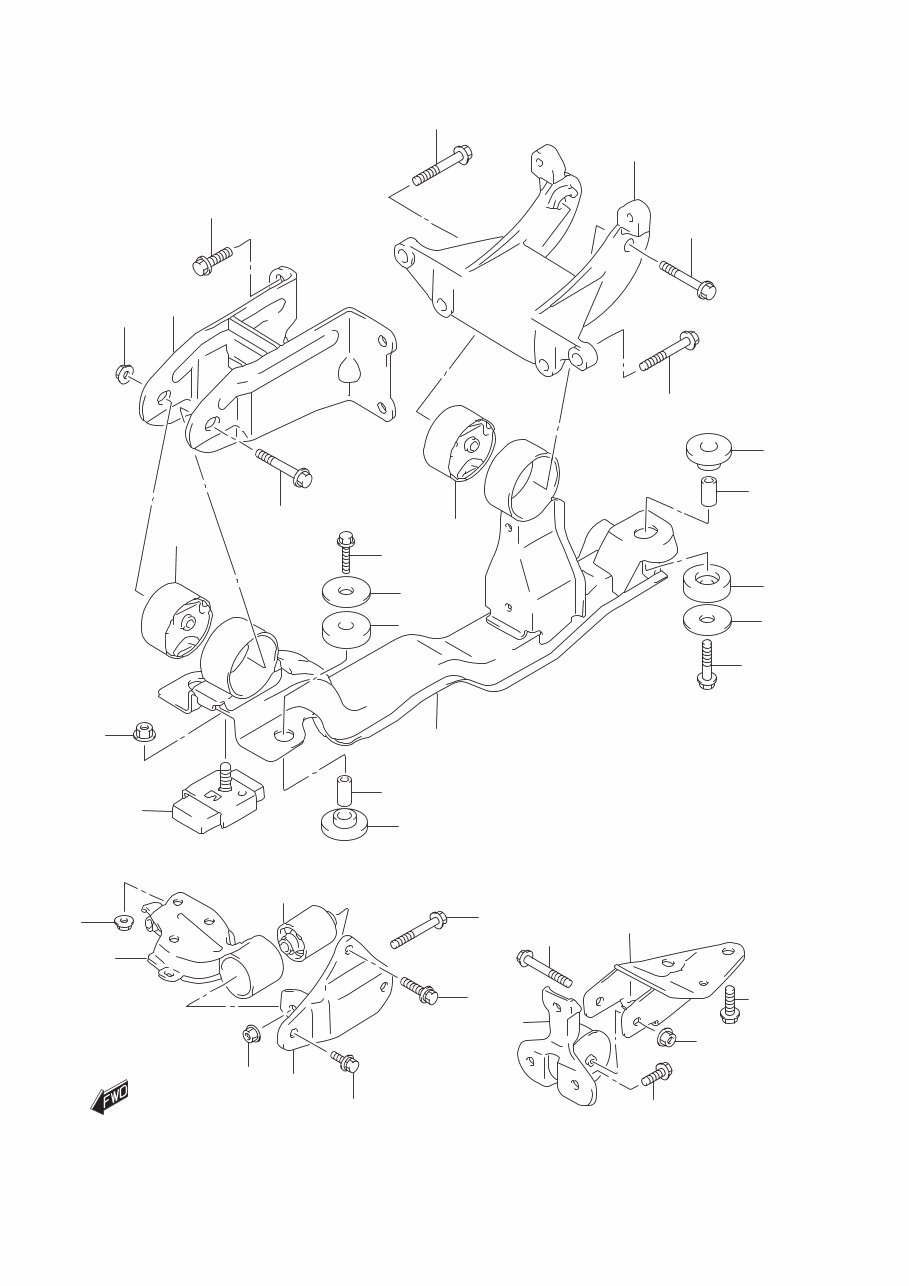 FWD