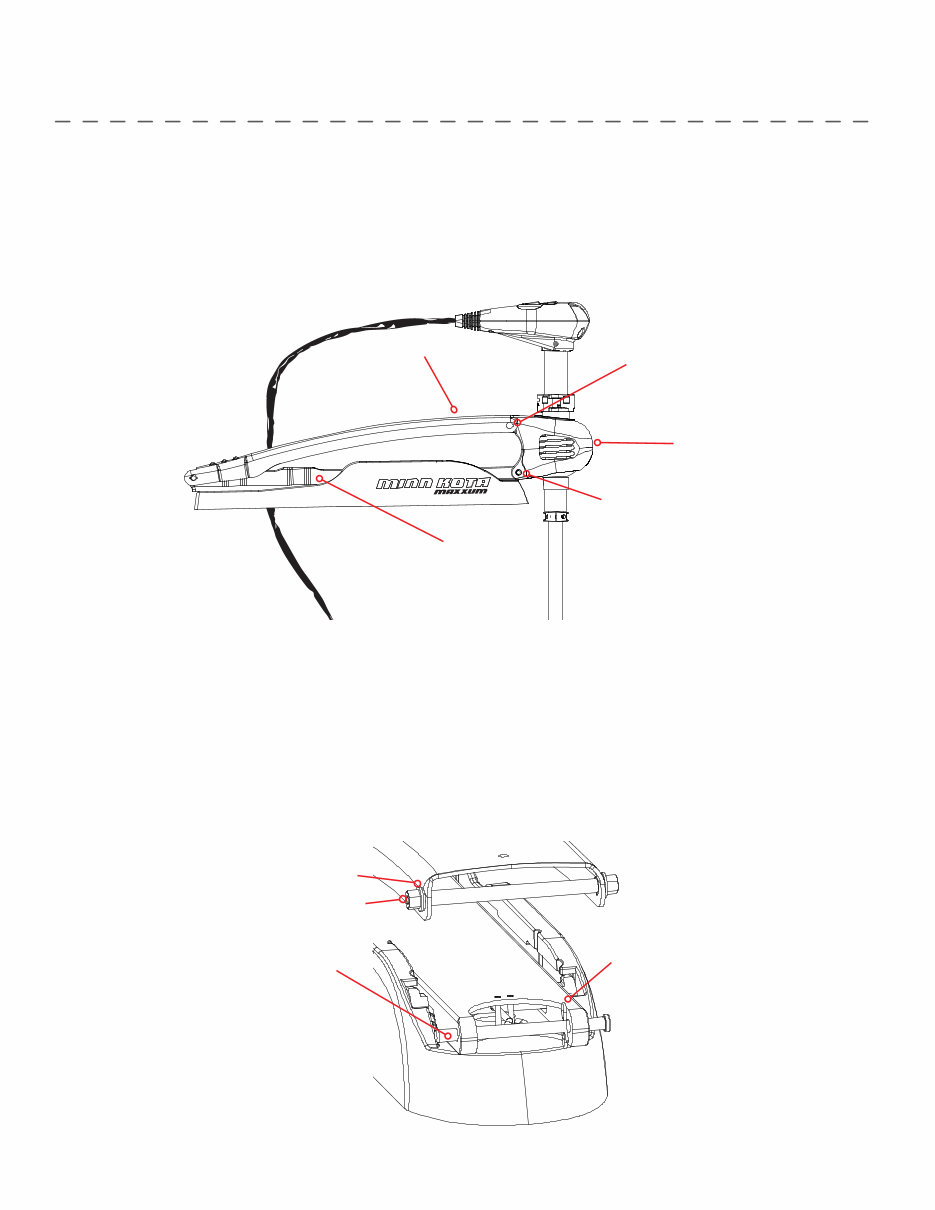 MINN KOTA
MAXXUM