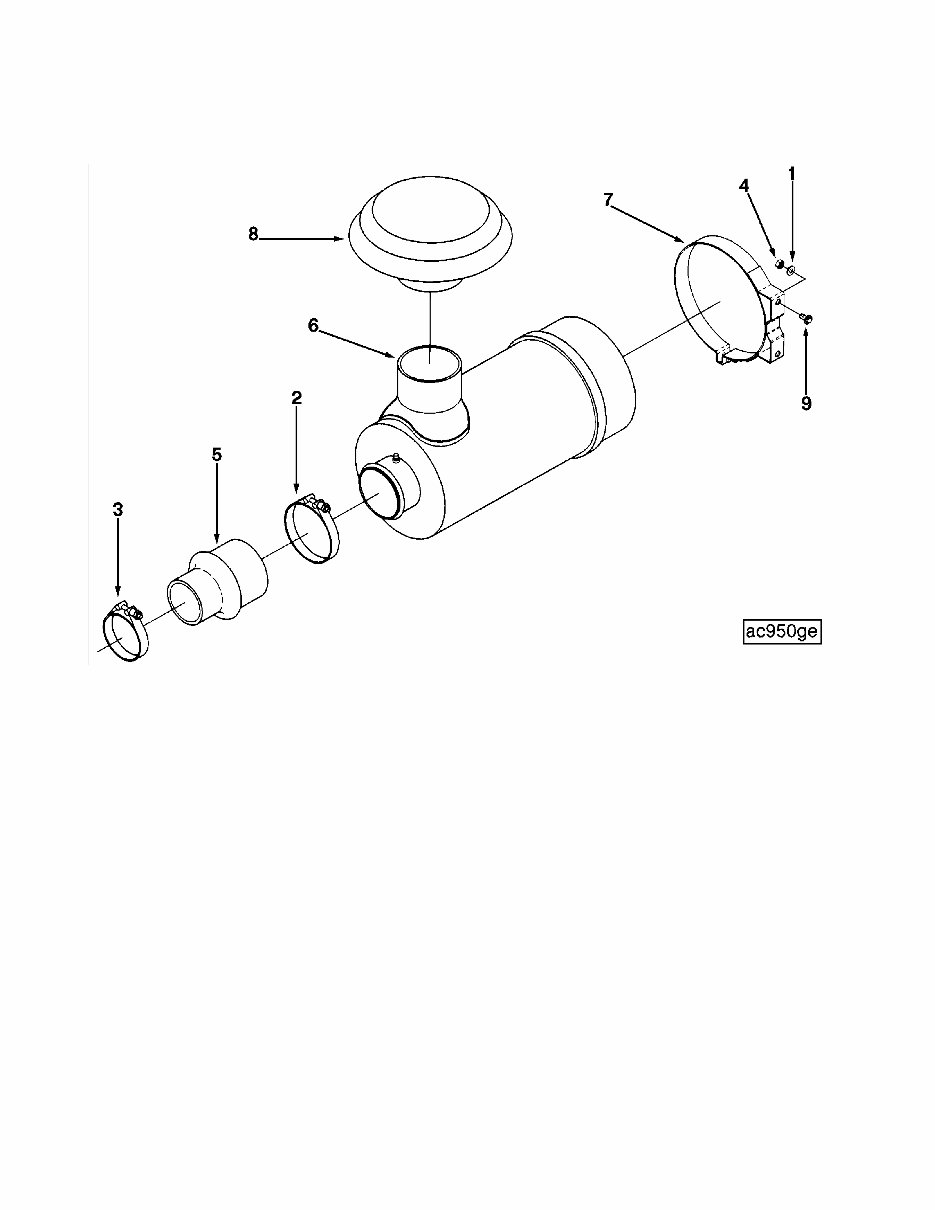 7
4
1
8
6
9
2
5
3
ac950ge