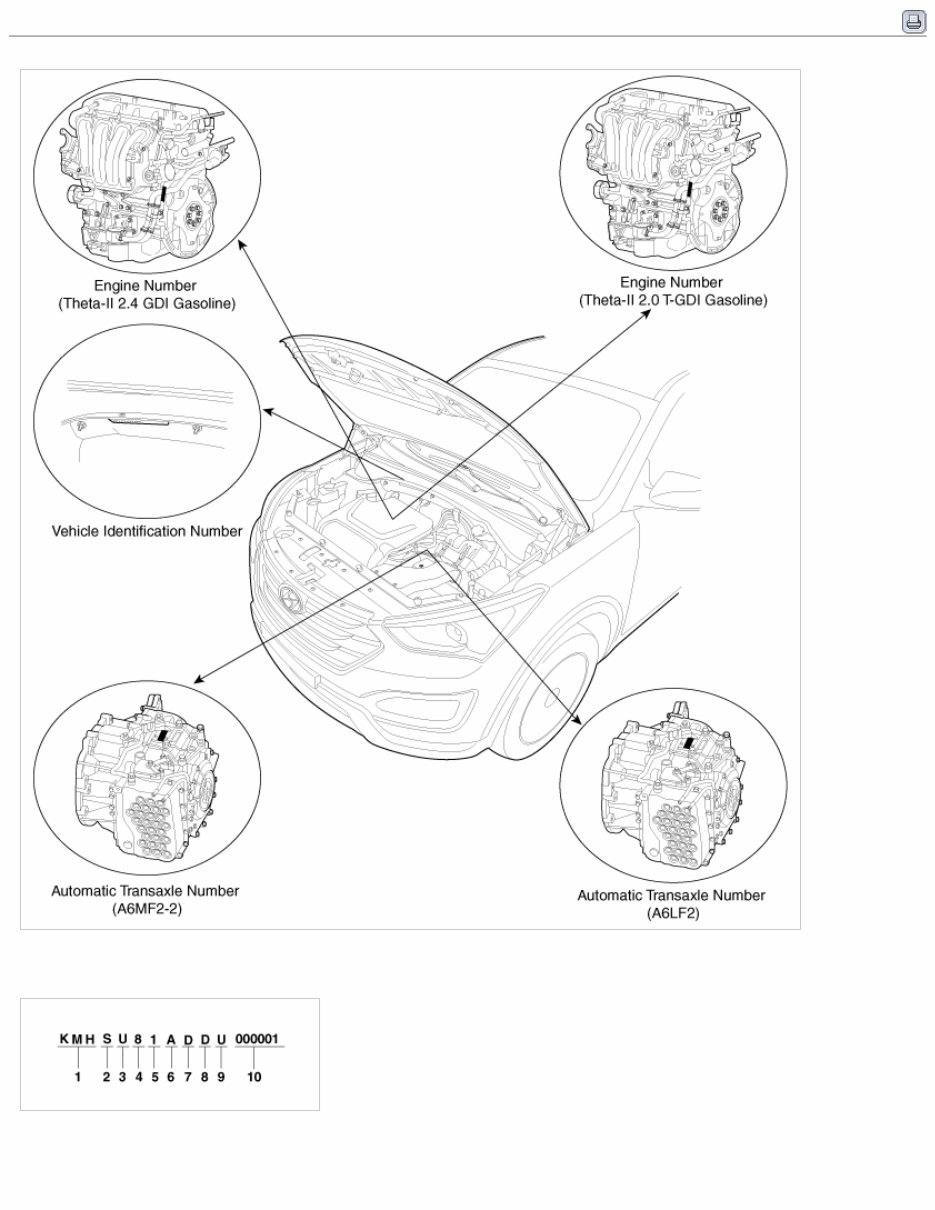 Engine Number
(Theta-II 2.4 GDI Gasoline)

Engine Number
(Theta-II 2.0 T-GDI Gasoline)

Vehicle Identification Number

Automatic Transaxle Number
(A6MF2-2)

Automatic Transaxle Number
(A6LF2)

KMH S U 8 1 A D D U 000001
1 2 3 4 5 6 7 8 9 10